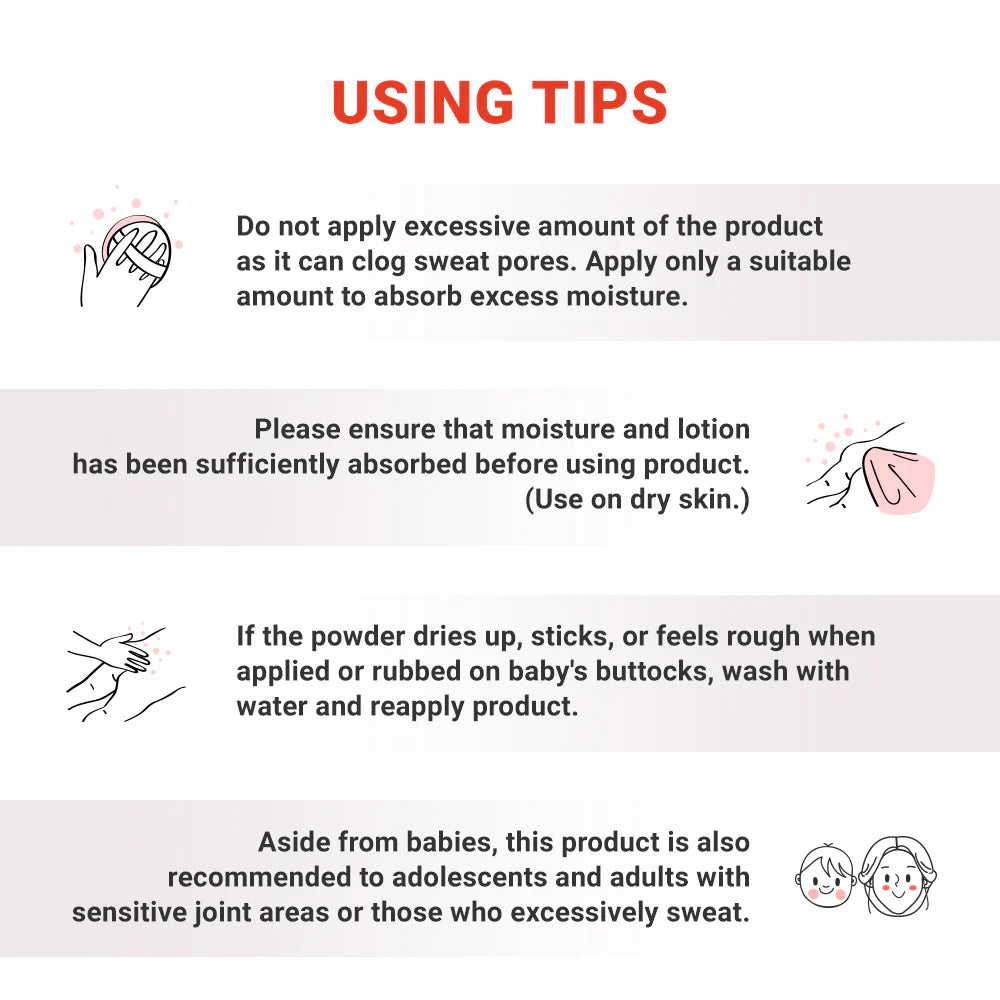 USING TIPS

Do not apply excessive amount of the product as it can clog sweat pores. Apply only a suitable amount to absorb excess moisture.

Please ensure that moisture and lotion has been sufficiently absorbed before using product. (Use on dry skin.)

If the powder dries up, sticks, or feels rough when applied or rubbed on baby's buttocks, wash with water and reapply product.

Aside from babies, this product is also recommended to adolescents and adults with sensitive joint areas or those who excessively sweat.